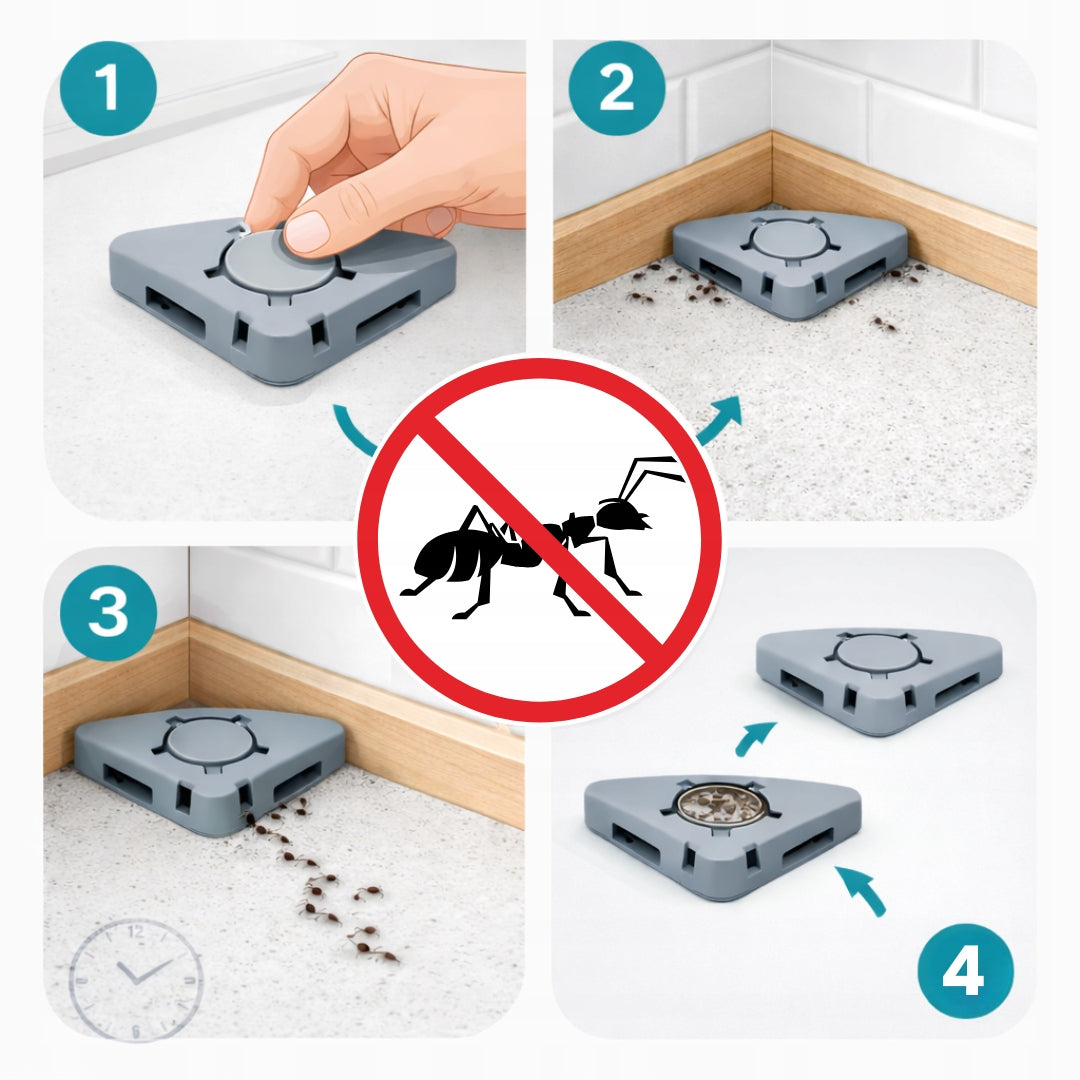 1

2

3

4